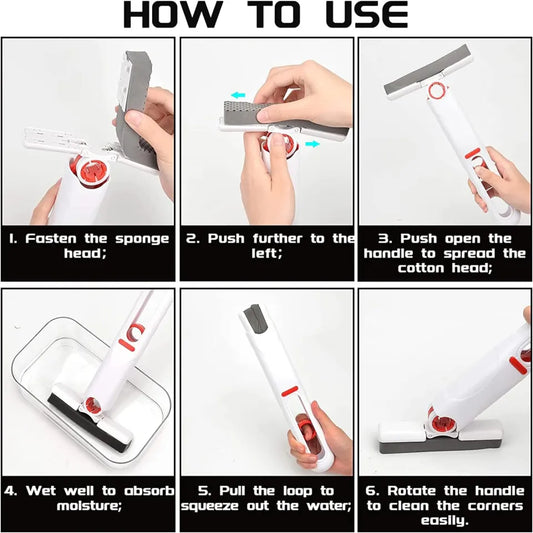 HOW TO USE

1. Fasten the sponge head;

2. Push further to the left;

3. Push open the handle to spread the cotton head;

4. Wet well to absorb moisture;

5. Pull the loop to squeeze out the water;

6. Rotate the handle to clean the corners easily.