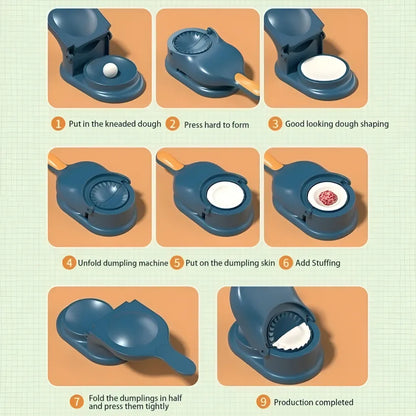 1 Put in the kneaded dough
2 Press hard to form
3 Good looking dough shaping

4 Unfold dumpling machine
5 Put on the dumpling skin
6 Add Stuffing

7 Fold the dumplings in half and press them tightly
9 Production completed